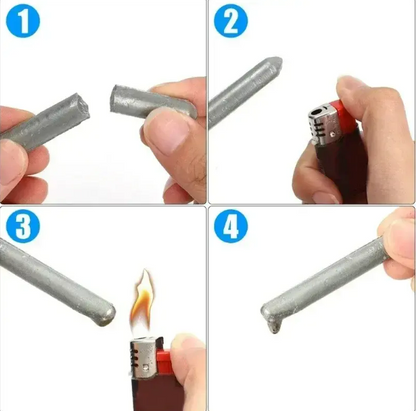 1

2

3

4