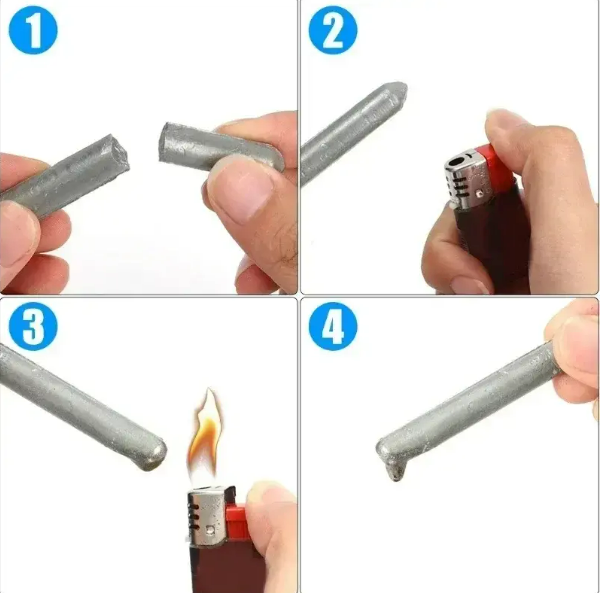 1

2

3

4